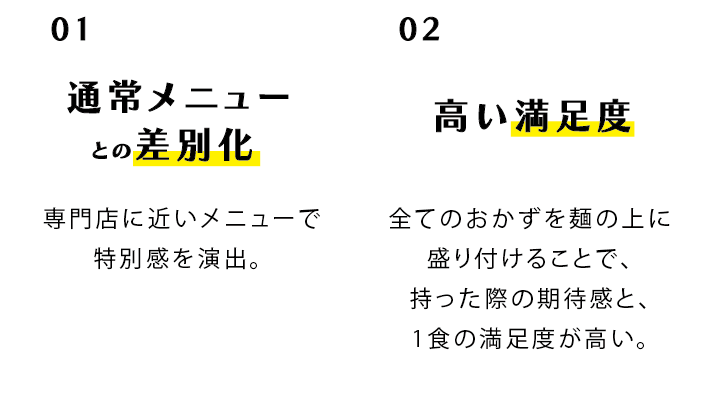 01

通常メニュー
との差別化

専門店に近いメニューで
特別感を演出。

02

高い満足度

全てのおかずを麺の上に
盛り付けることで、
持った際の期待感と、
1食の満足度が高い。