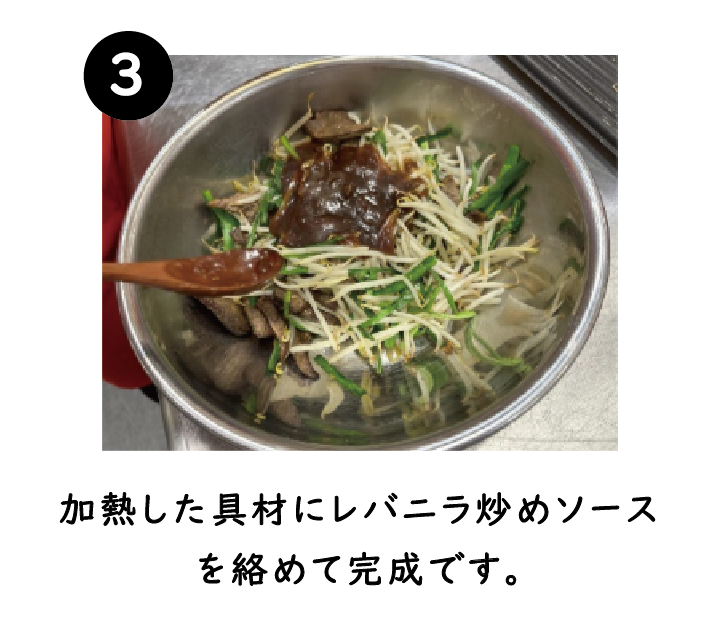 3

加熱した具材にレバニラ炒めソースを絡めて完成です。